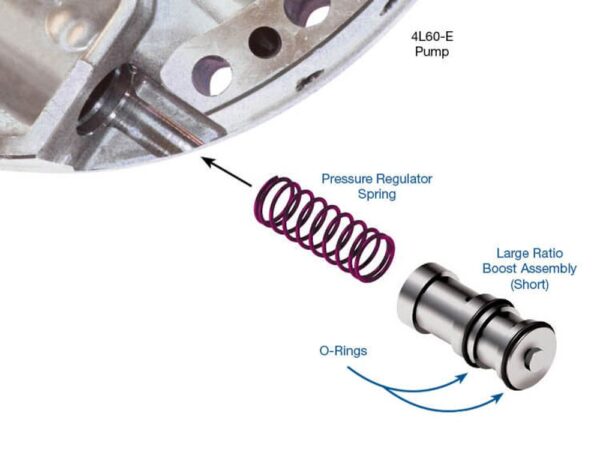 4L60-E
Pump

Pressure Regulator
Spring

Large Ratio
Boost Assembly
(Short)

O-Rings