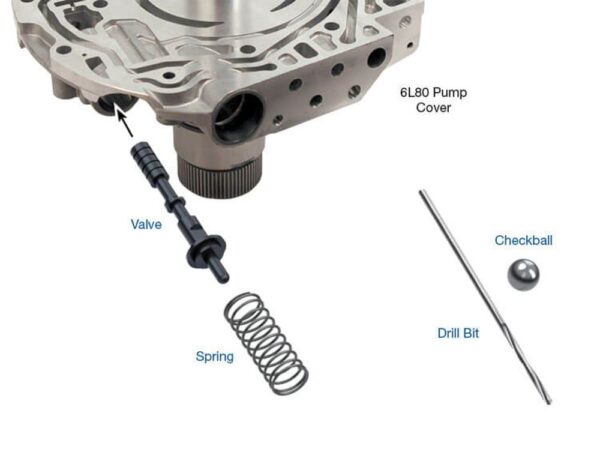 6L80 Pump Cover

Valve

Checkball

Drill Bit

Spring